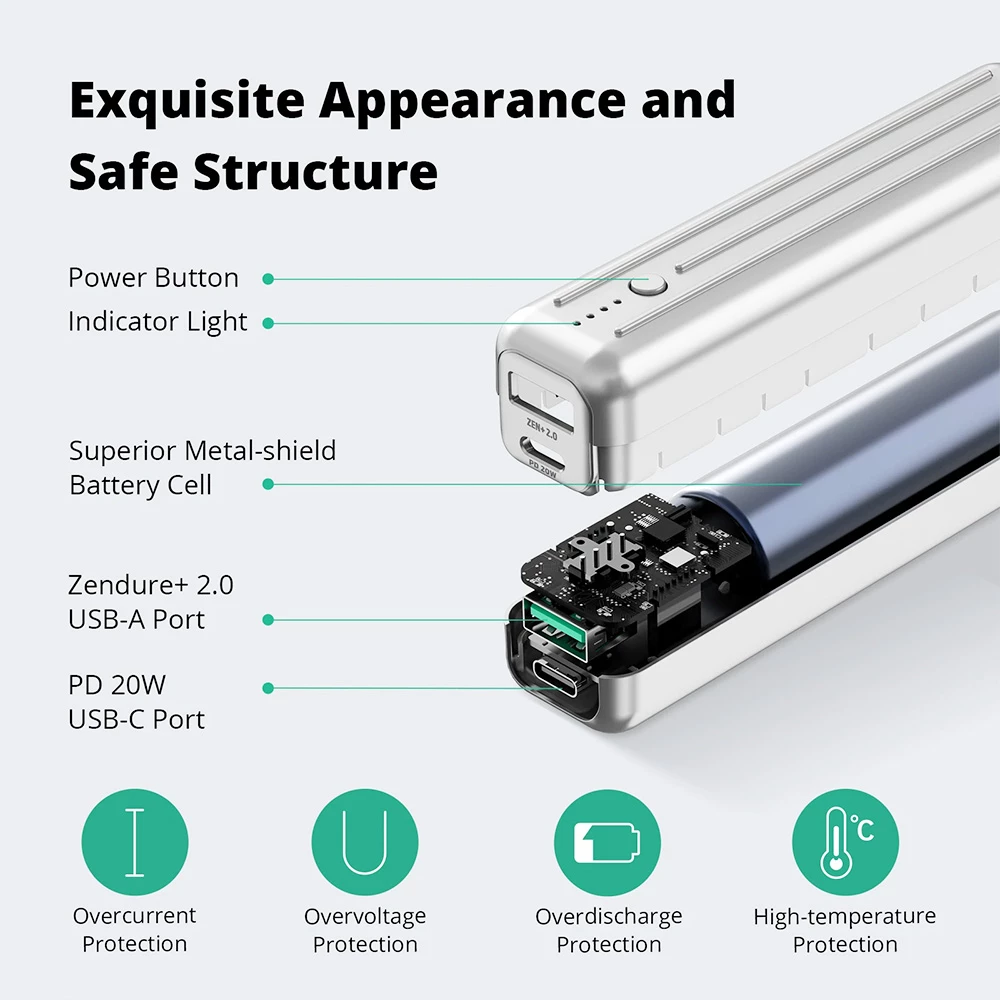 Exquisite Appearance and Safe Structure

Power Button

Indicator Light

Superior Metal-shield Battery Cell

Zendure+ 2.0 USB-A Port

PD 20W USB-C Port

ZEN+ 2.0

PD 20W

I

U

°C

Overcurrent Protection

Overvoltage Protection

Overdischarge Protection

High-temperature Protection